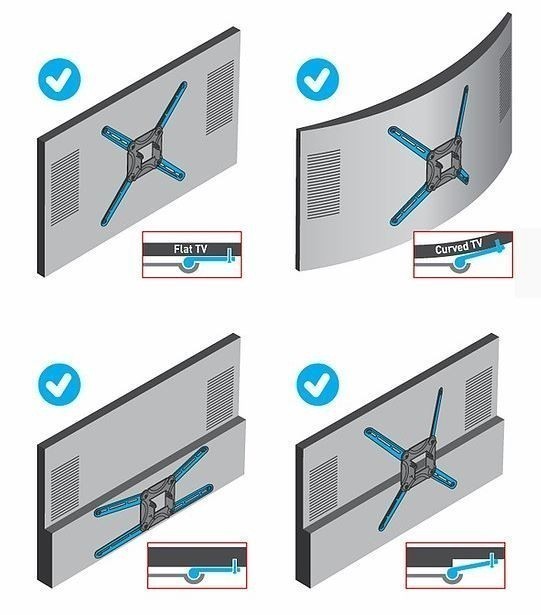 Flat TV

Curved TV