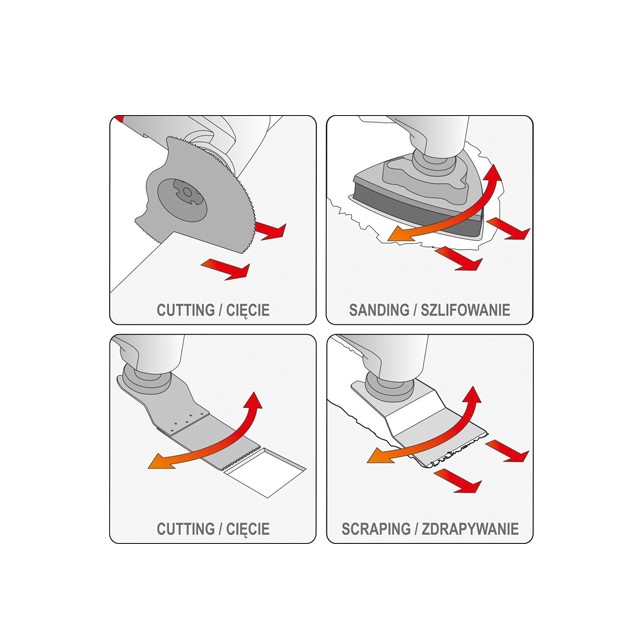 CUTTING / CIĘCIE

SANDING / SZLIFOWANIE

CUTTING / CIĘCIE

SCRAPING / ZDRAPYWANIE