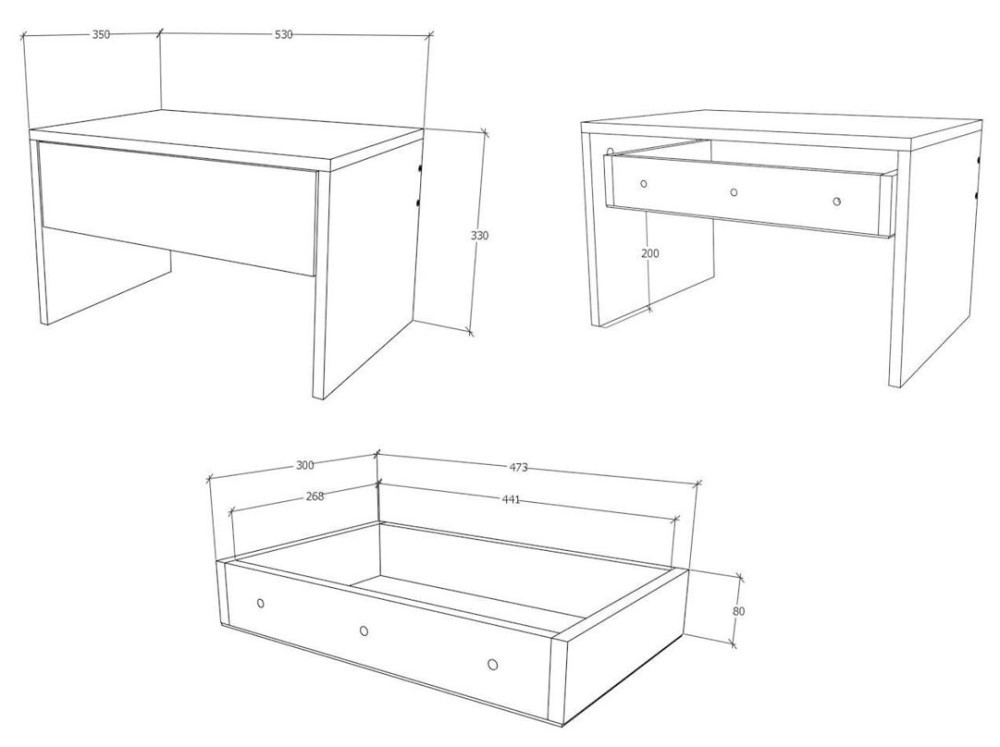 350
530
330
200
300
473
268
441
80