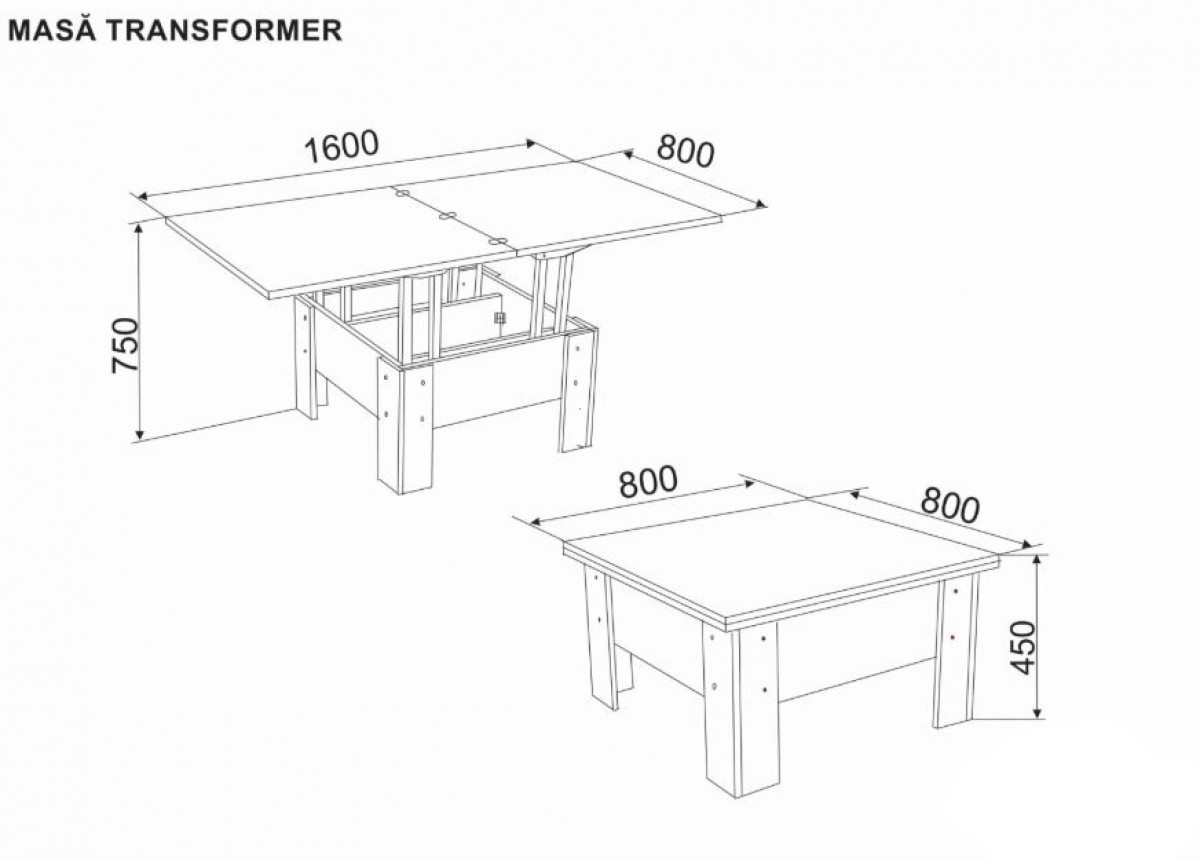 MASĂ TRANSFORMER

1600
800
750

800
800
450