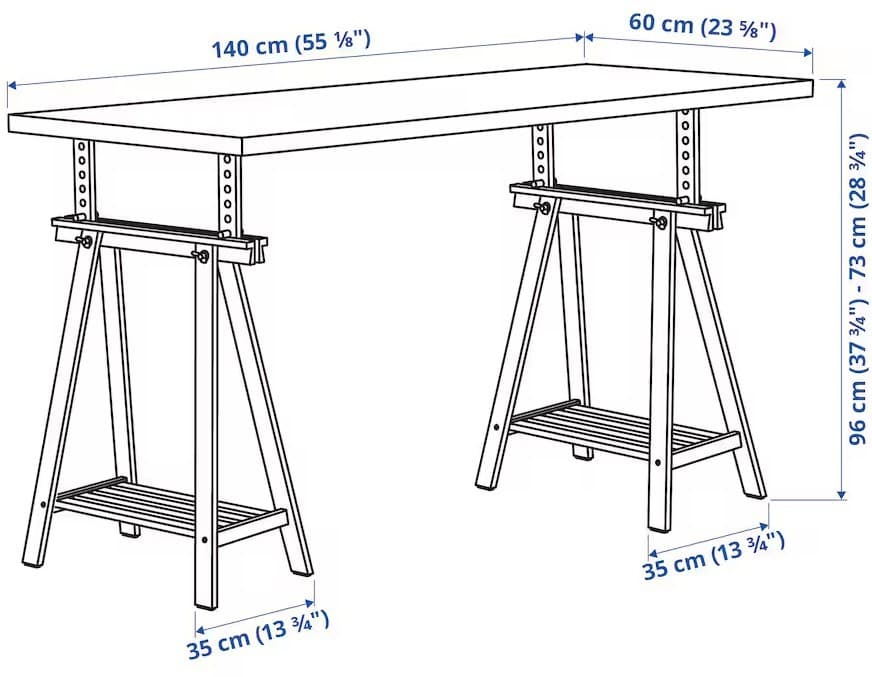 140 cm (55 ⅛")

60 cm (23 ⅝")

96 cm (37 ¾") - 73 cm (28 ¾")

35 cm (13 ¾")

35 cm (13 ¾")