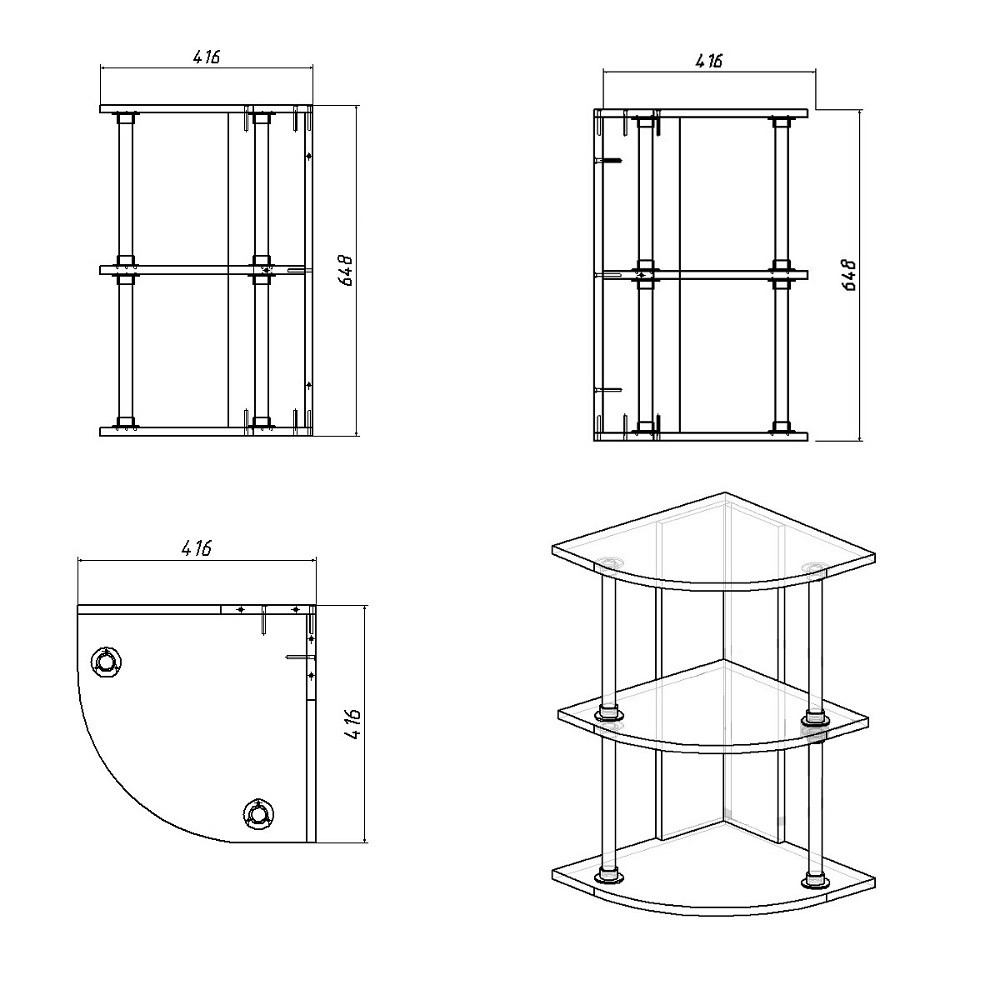 416

648

416

648

416

416