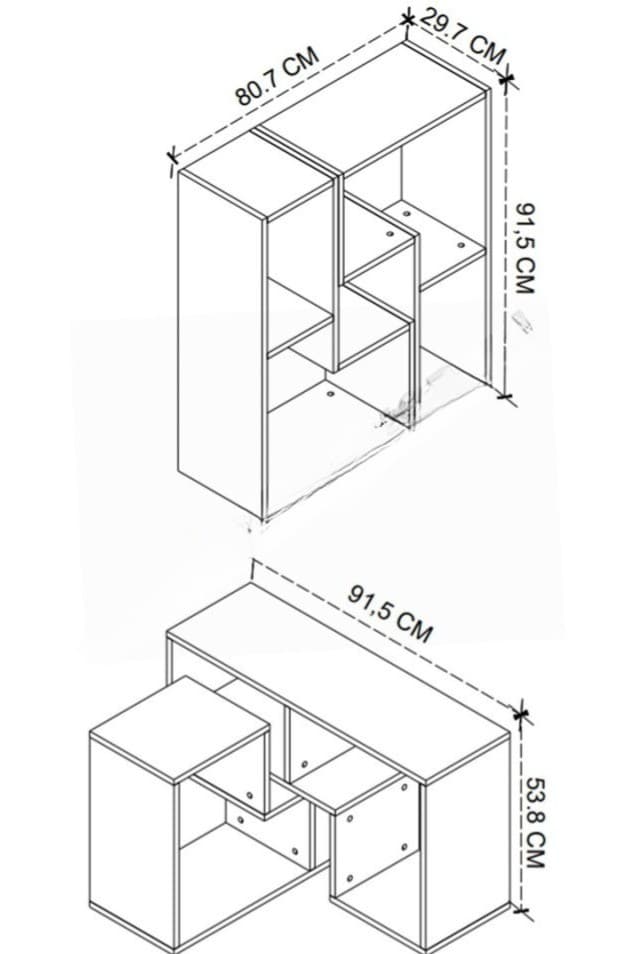 80.7 CM
29.7 CM
91,5 CM
91,5 CM
53.8 CM