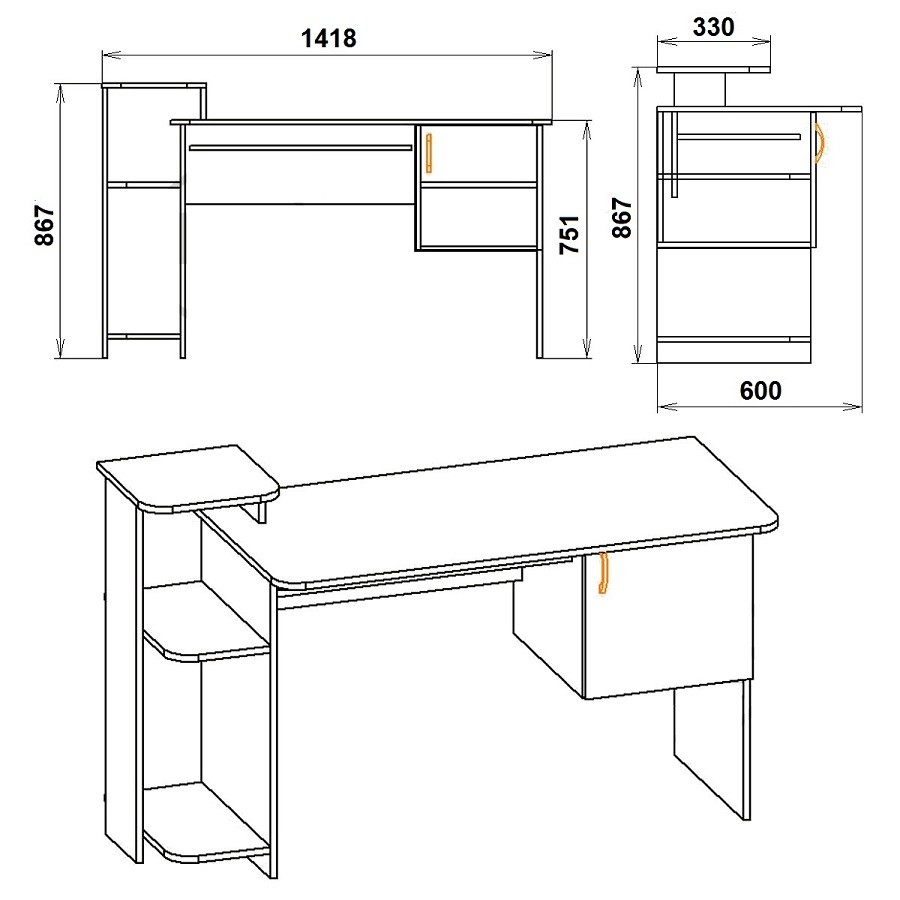 1418
867
751
330
867
600