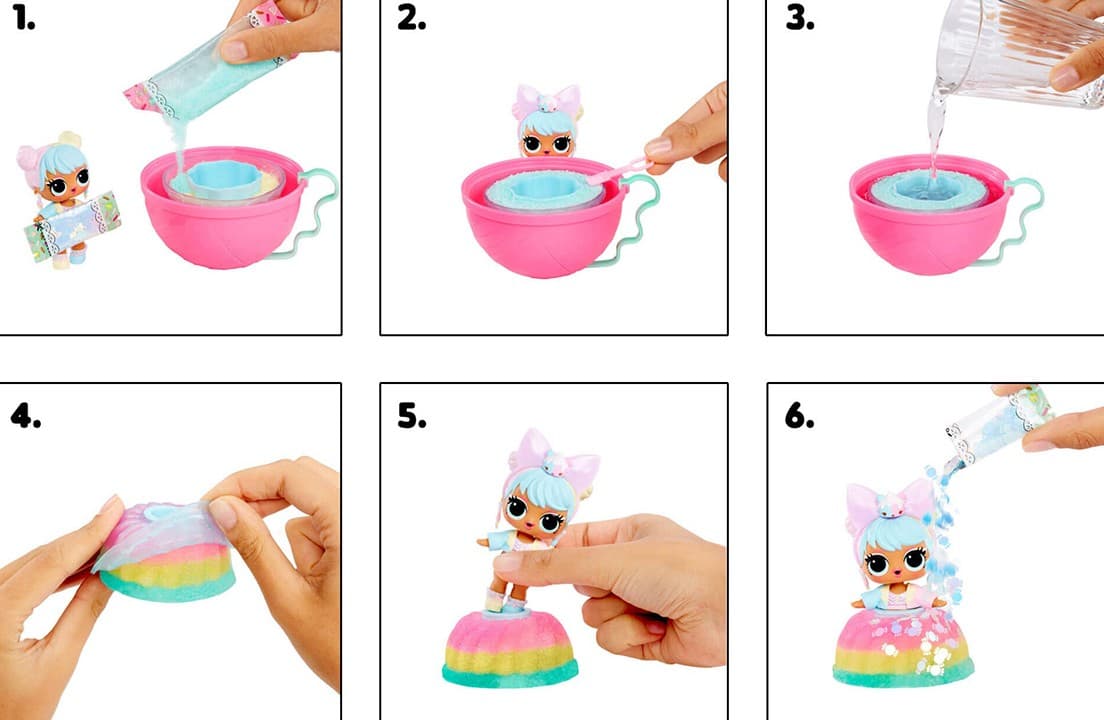 1.

2.

3.

4.

5.

6.