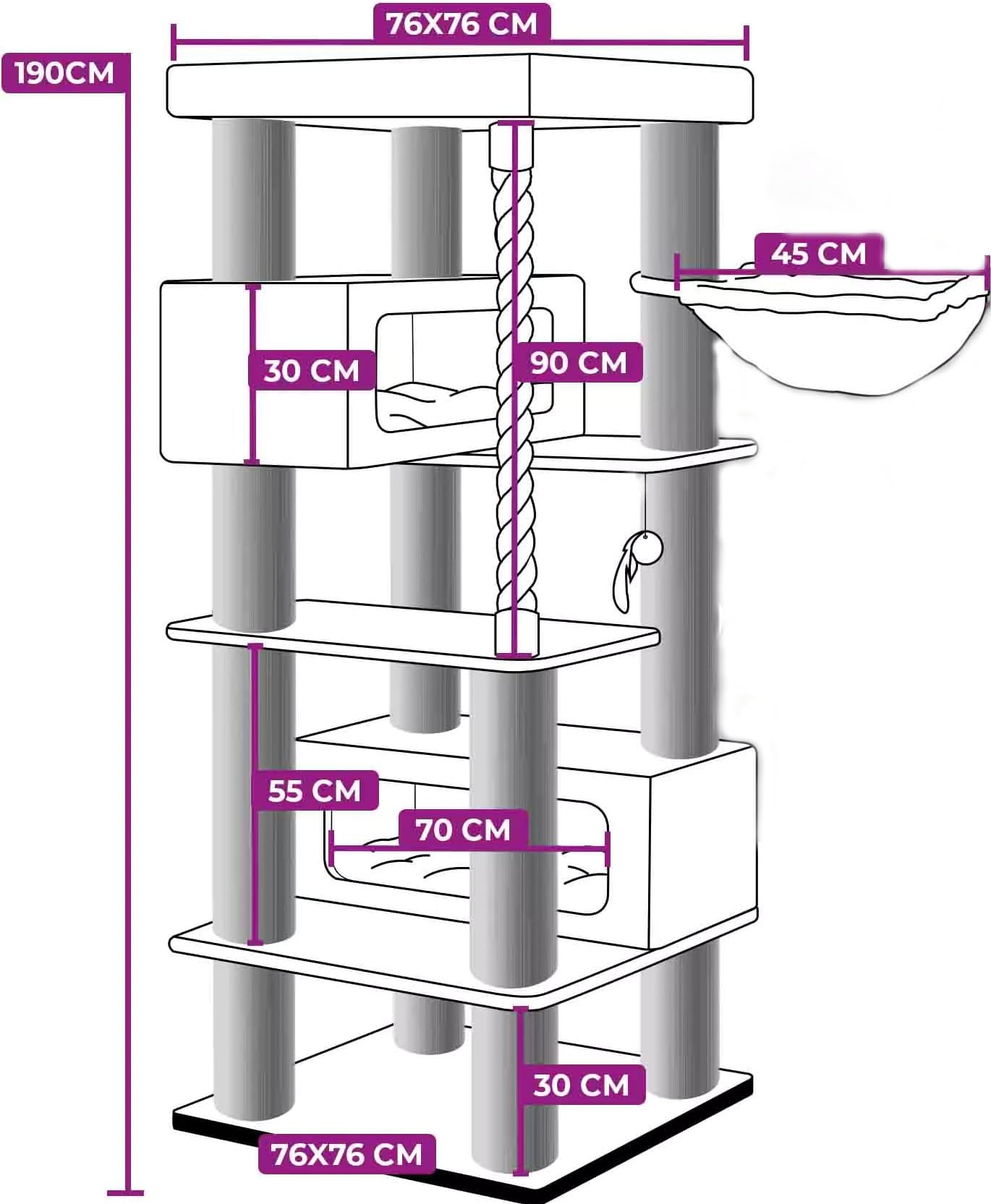 76X76 CM

190CM

45 CM

30 CM

90 CM

55 CM

70 CM

30 CM

76X76 CM