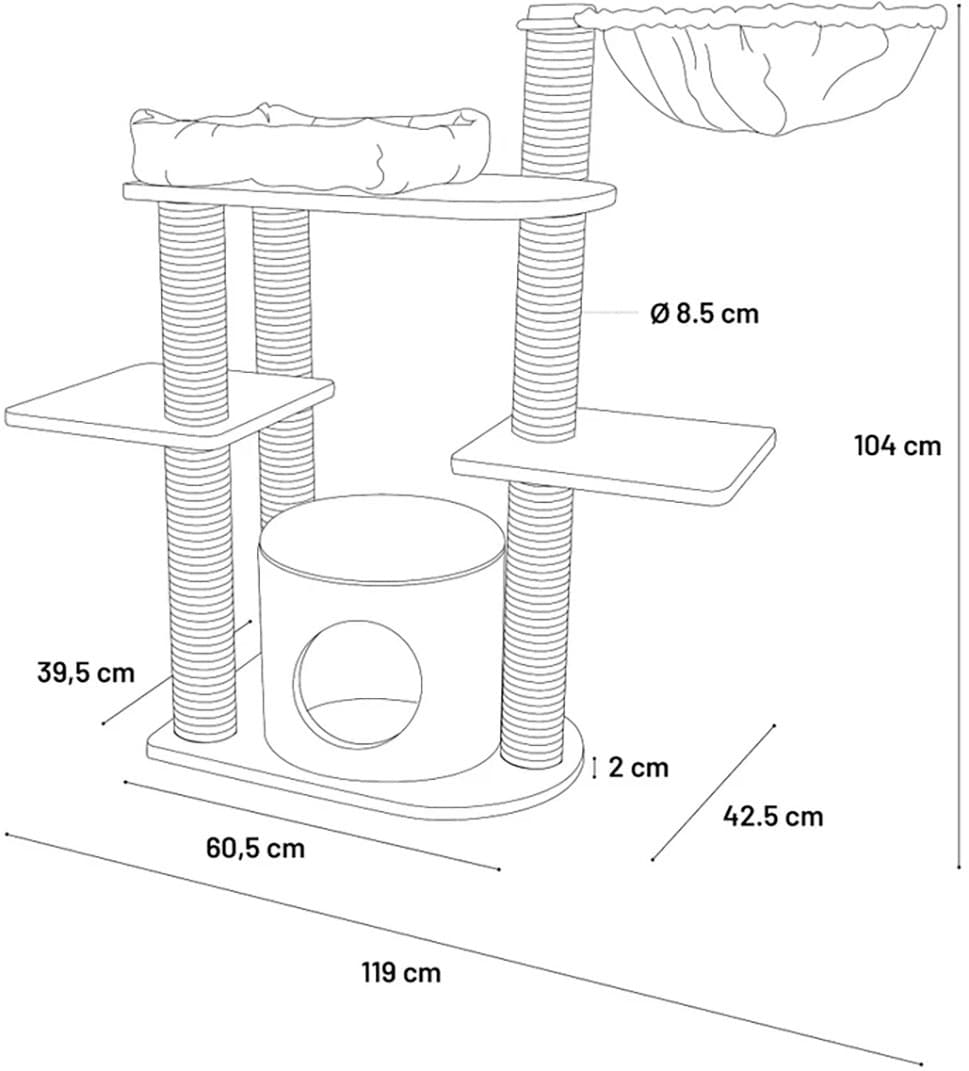 Ø 8.5 cm

104 cm

39,5 cm

2 cm

42.5 cm

60,5 cm

119 cm