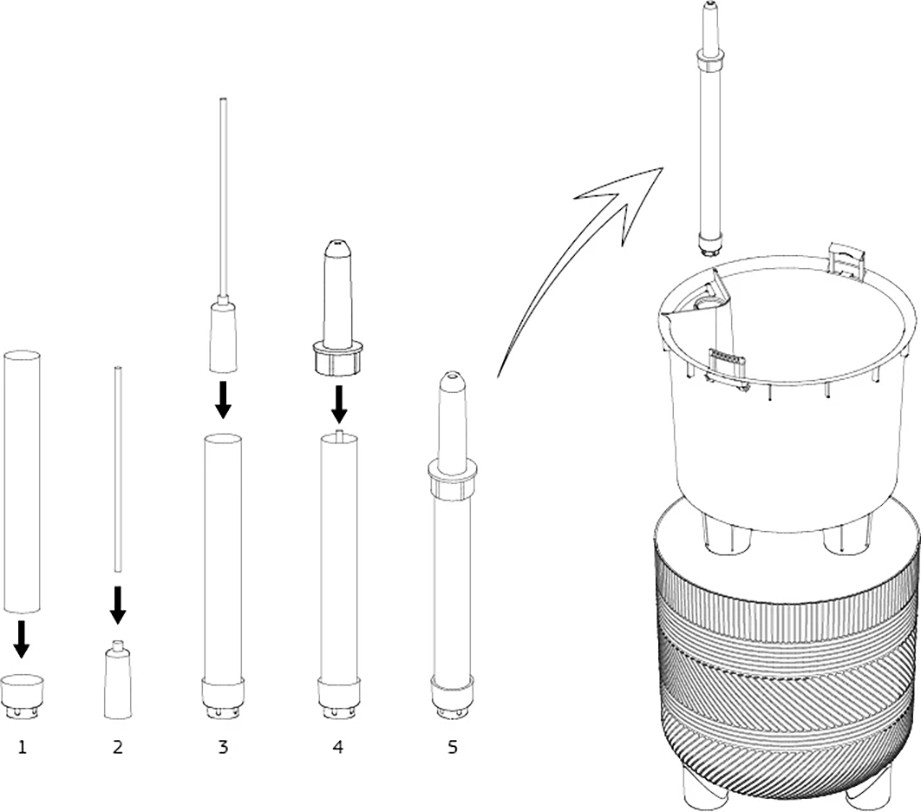 1 2 3 4 5