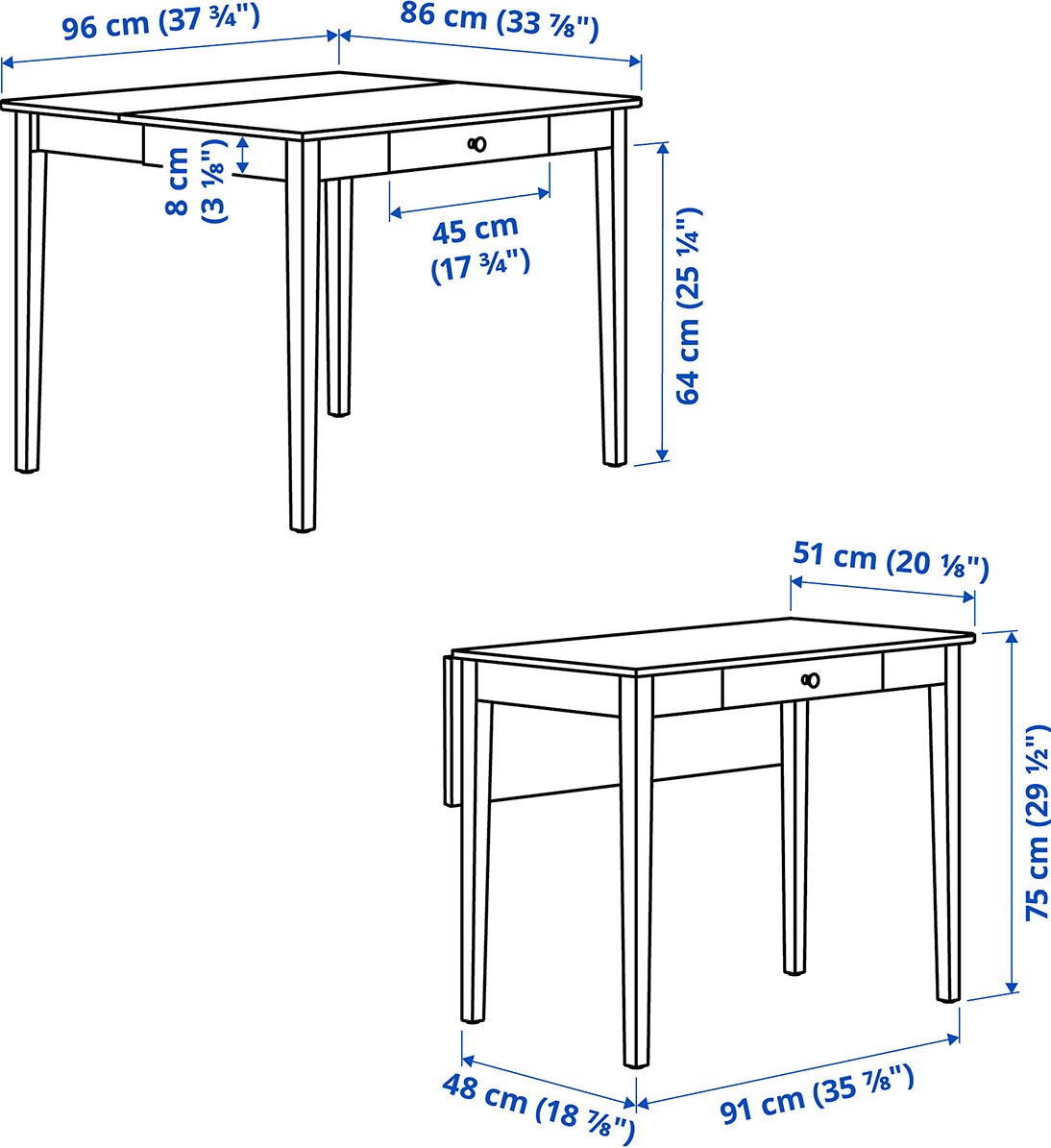 96 cm (37 ¾")
86 cm (33 ⅞")
8 cm
(3 ⅛")
45 cm
(17 ¾")
64 cm (25 ¼")
51 cm (20 ⅛")
75 cm (29 ½")
48 cm (18 ⅞")
91 cm (35 ⅞")