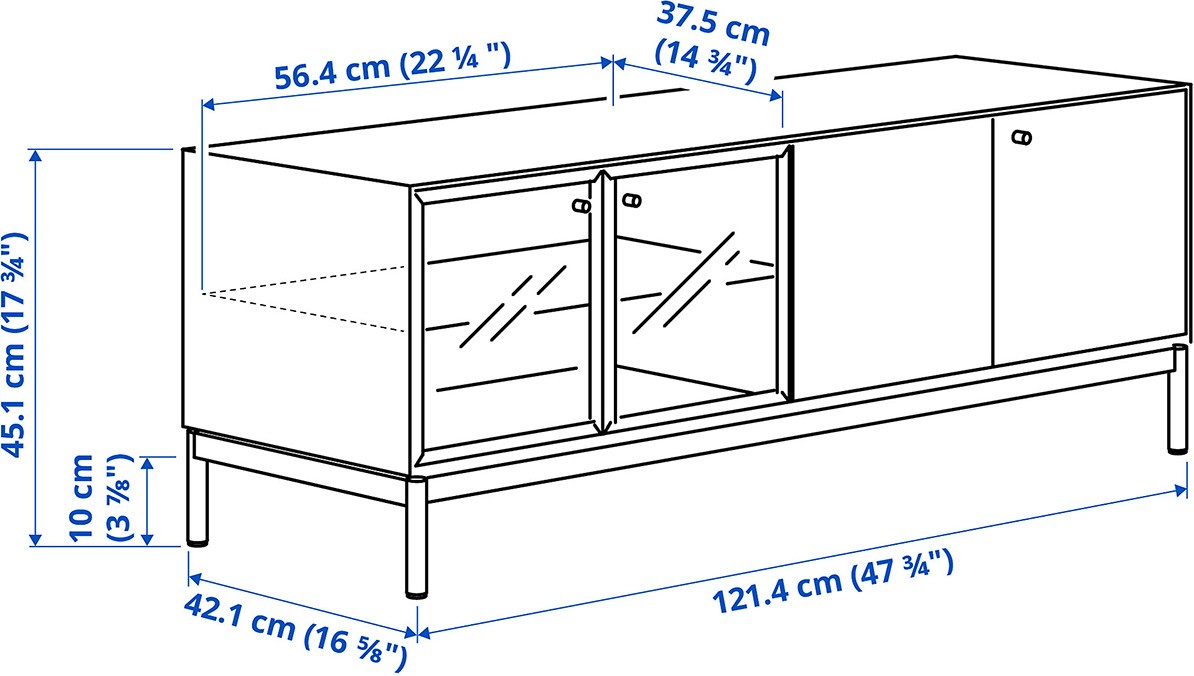 56.4 cm (22 ¼ ")
37.5 cm (14 ¾")
45.1 cm (17 ¾")
10 cm (3 ⅞")
42.1 cm (16 ⅝")
121.4 cm (47 ¾")