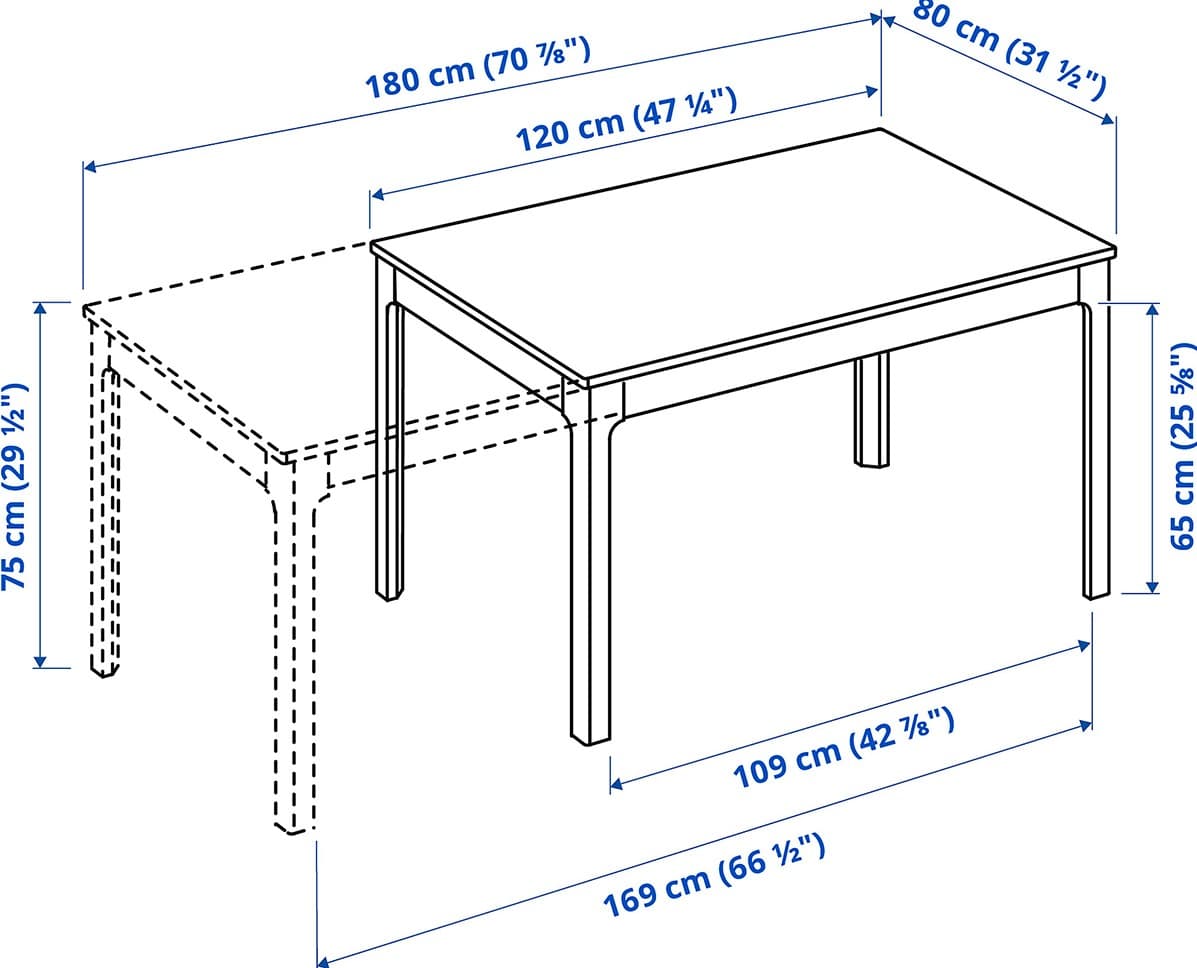 180 cm (70 ⅞")

80 cm (31 ½")

120 cm (47 ¼")

75 cm (29 ½")

65 cm (25 ⅝")

109 cm (42 ⅞")

169 cm (66 ½")