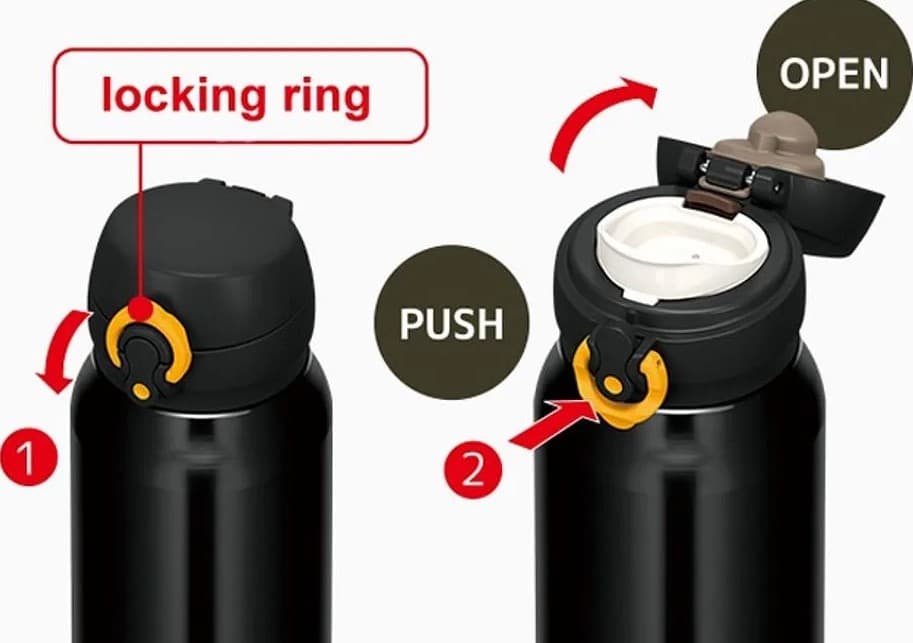 locking ring

1

OPEN

PUSH

2