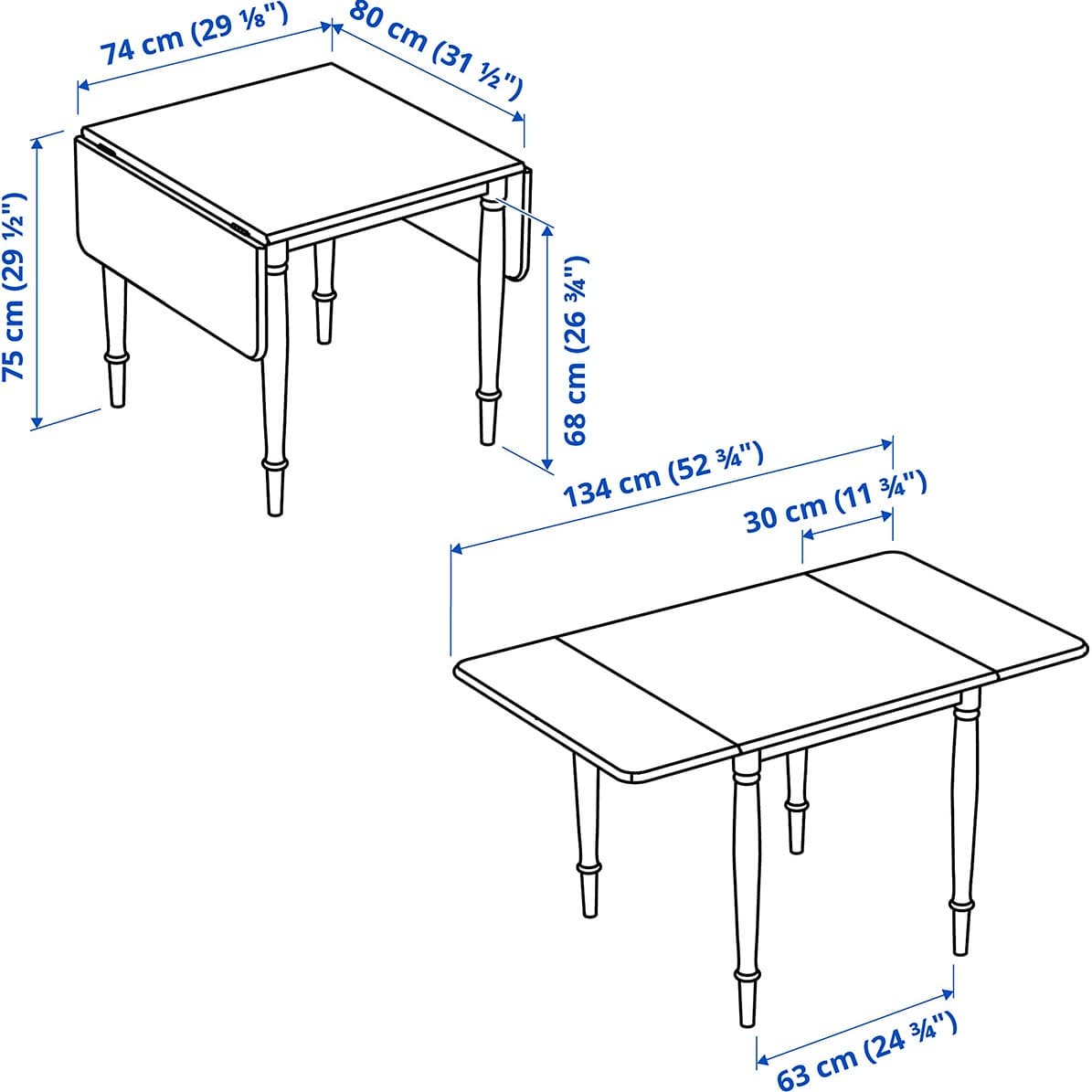 74 cm (29 ⅛")
80 cm (31 ½")
75 cm (29 ½")
68 cm (26 ¾")
134 cm (52 ¾")
30 cm (11 ¾")
63 cm (24 ¾")