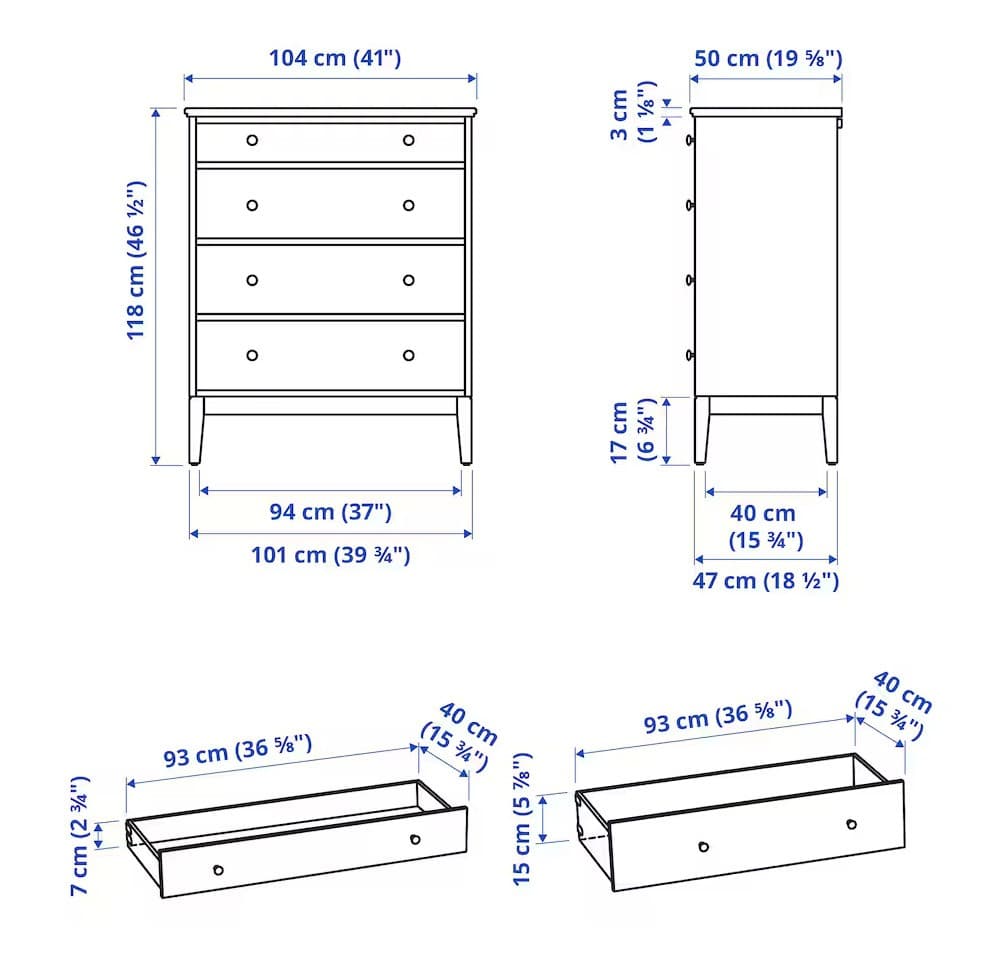 104 cm (41")

118 cm (46 ½")

94 cm (37")

101 cm (39 ¾")

50 cm (19 ⅝")

3 cm (1 ⅛")

17 cm (6 ¾")

40 cm (15 ¾")

47 cm (18 ½")

93 cm (36 ⅝")

40 cm (15 ¾")

7 cm (2 ¾")

93 cm (36 ⅝")

40 cm (15 ¾")

15 cm (5 ⅞")